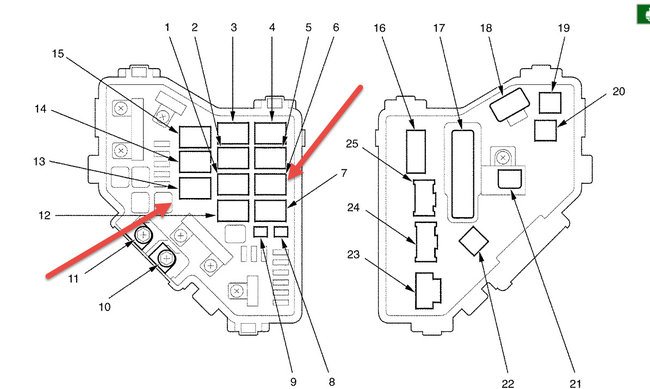 1
2
3
4
5
6
15
14
13
12
7
11
10
9
8
16
17
18
19
20
25
24
23
22
21