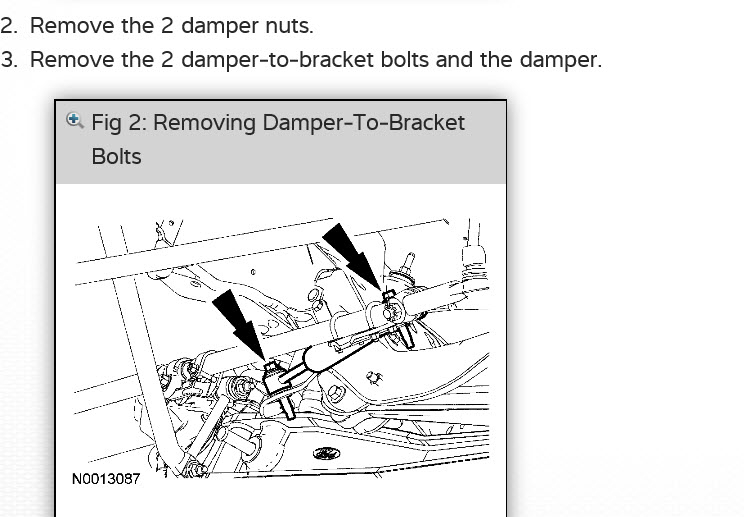 2. Remove the 2 damper nuts.
3. Remove the 2 damper-to-bracket bolts and the damper.

Fig 2: Removing Damper-To-Bracket Bolts

N0013087