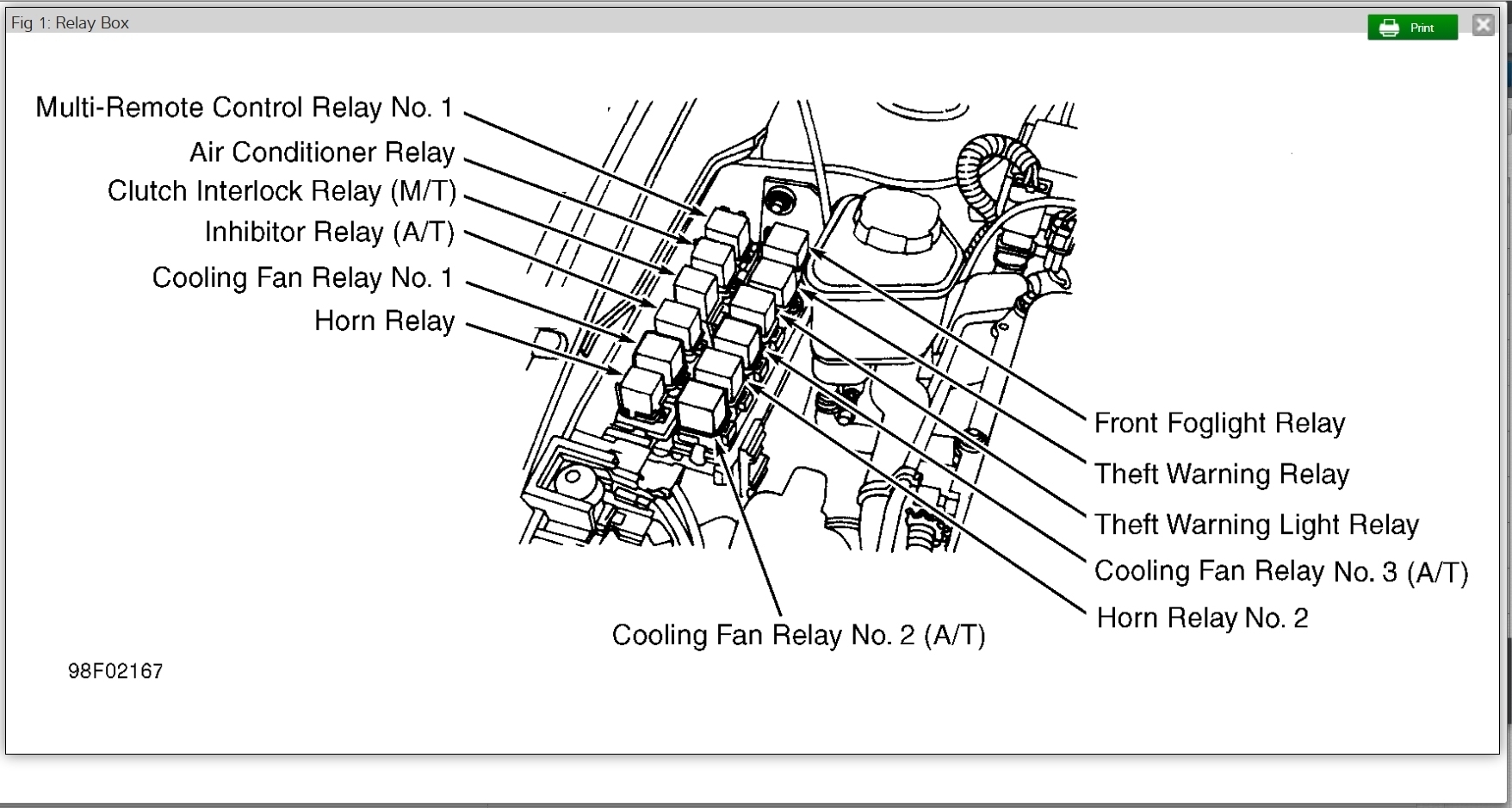 Fig 1: Relay Box

Print

Multi-Remote Control Relay No. 1
Air Conditioner Relay
Clutch Interlock Relay (M/T)
Inhibitor Relay (A/T)
Cooling Fan Relay No. 1
Horn Relay

Front Foglight Relay
Theft Warning Relay
Theft Warning Light Relay
Cooling Fan Relay No. 3 (A/T)
Horn Relay No. 2

Cooling Fan Relay No. 2 (A/T)

98F02167