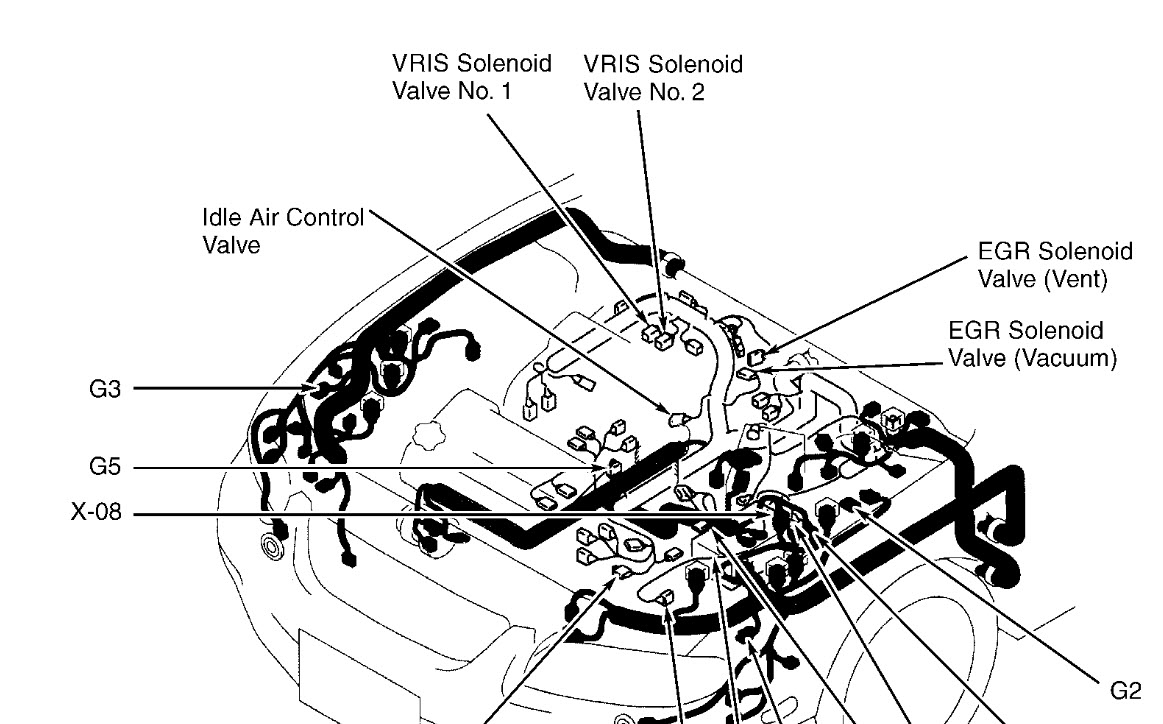 VRIS Solenoid Valve No. 1

VRIS Solenoid Valve No. 2

Idle Air Control Valve

EGR Solenoid Valve (Vent)

EGR Solenoid Valve (Vacuum)

G3

G5

X-08

G2