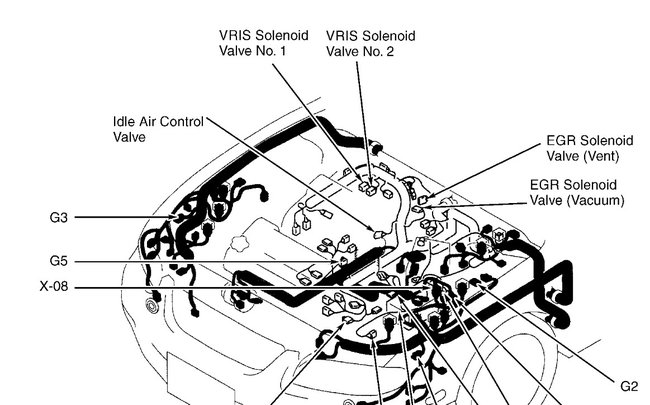 VRIS Solenoid Valve No. 1

VRIS Solenoid Valve No. 2

Idle Air Control Valve

EGR Solenoid Valve (Vent)

EGR Solenoid Valve (Vacuum)

G3

G5

X-08

G2