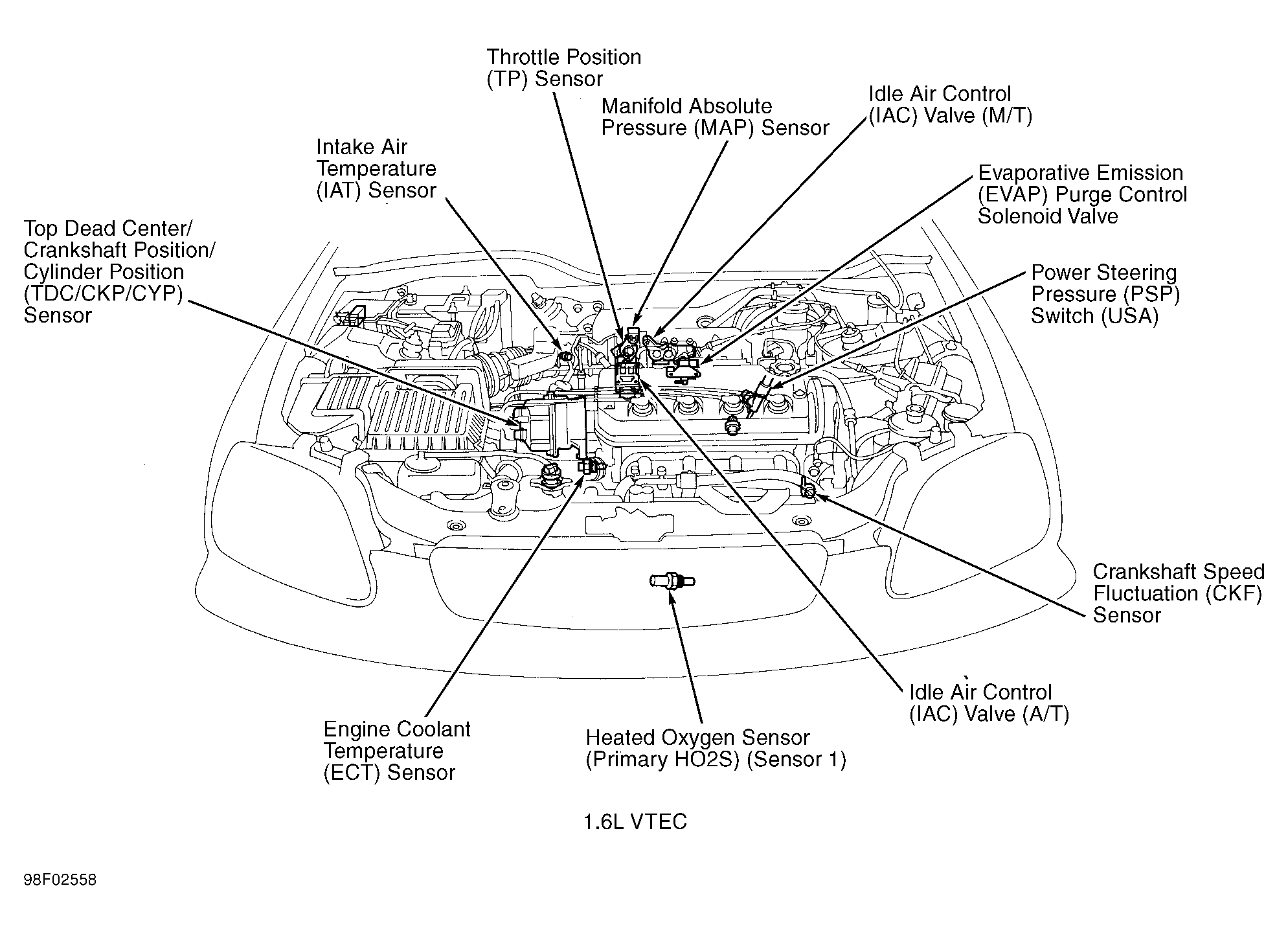 Throttle Position (TP) Sensor

Manifold Absolute Pressure (MAP) Sensor

Idle Air Control (IAC) Valve (M/T)

Intake Air Temperature (IAT) Sensor

Evaporative Emission (EVAP) Purge Control Solenoid Valve

Top Dead Center/ Crankshaft Position/ Cylinder Position (TDC/CKP/CYP) Sensor

Power Steering Pressure (PSP) Switch (USA)

Crankshaft Speed Fluctuation (CKF) Sensor

Idle Air Control (IAC) Valve (A/T)

Engine Coolant Temperature (ECT) Sensor

Heated Oxygen Sensor (Primary HO2S) (Sensor 1)

1.6L VTEC

98F02558