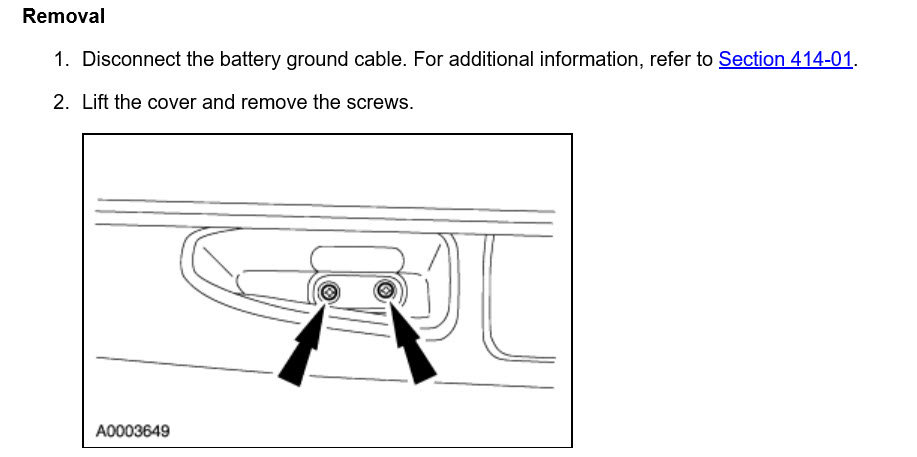 Removal

1. Disconnect the battery ground cable. For additional information, refer to Section 414-01.

2. Lift the cover and remove the screws.

A0003649