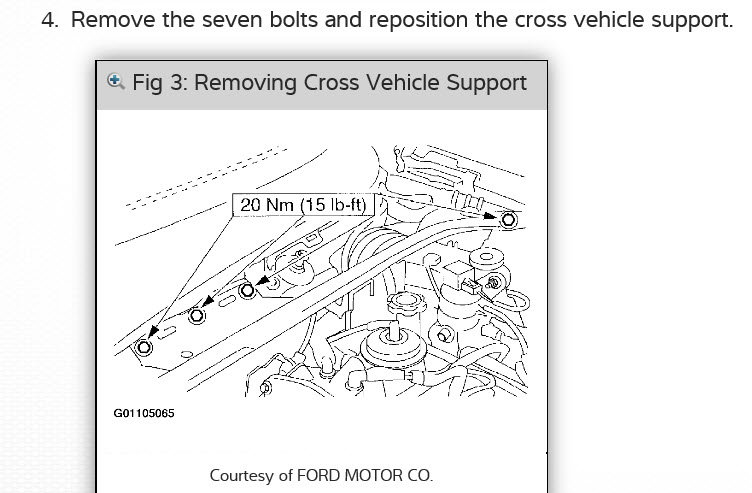 4. Remove the seven bolts and reposition the cross vehicle support.

Fig 3: Removing Cross Vehicle Support

20 Nm (15 lb-ft)

G01105065

Courtesy of FORD MOTOR CO.