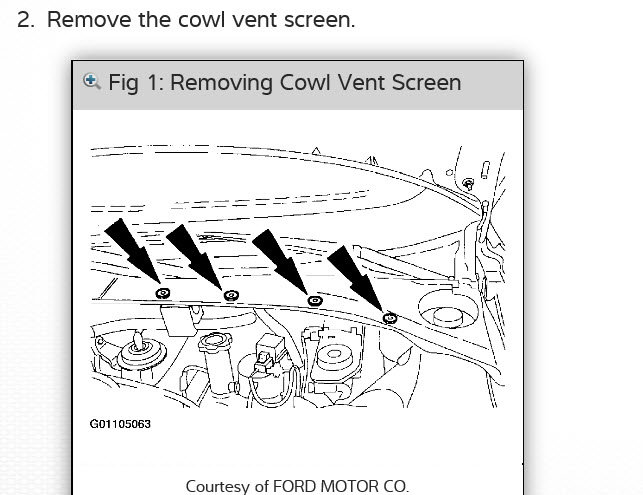 2. Remove the cowl vent screen.

Fig 1: Removing Cowl Vent Screen

G01105063

Courtesy of FORD MOTOR CO.