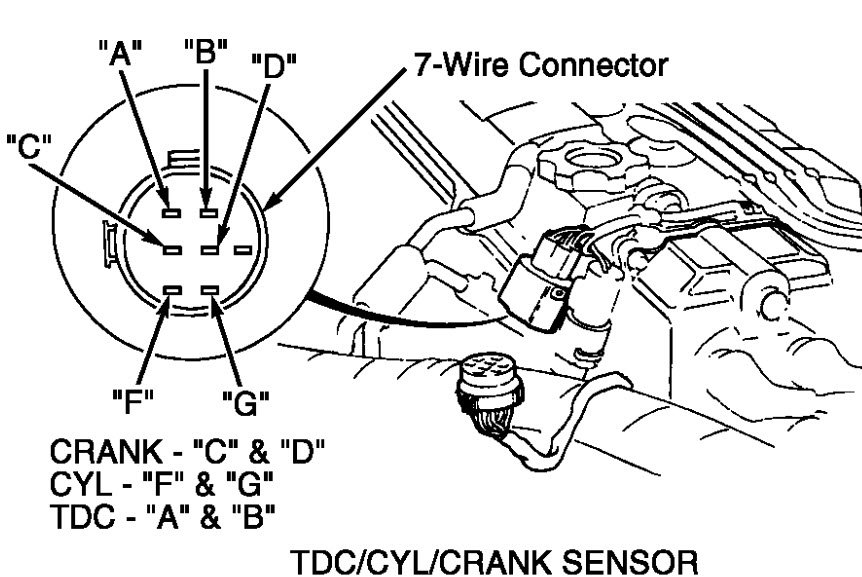 "A"
"B"
"D"
7-Wire Connector
"C"
"F"
"G"

CRANK - "C" & "D"
CYL - "F" & "G"
TDC - "A" & "B"

TDC/CYL/CRANK SENSOR