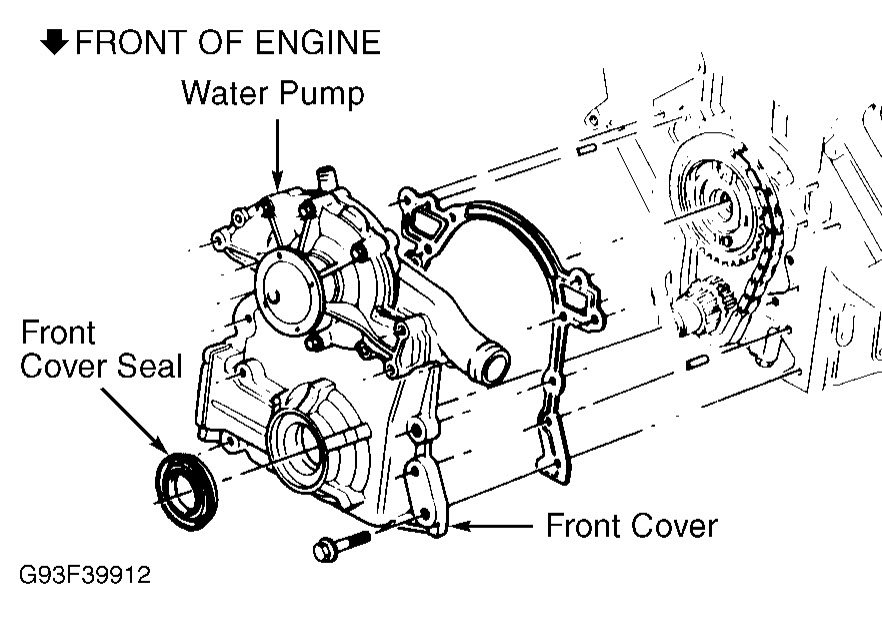 FRONT OF ENGINE

Water Pump

Front Cover Seal

Front Cover

G93F39912