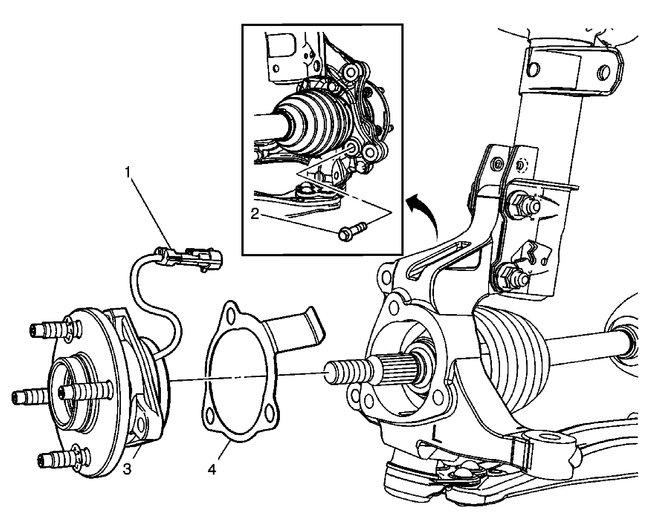 1
2
3
4