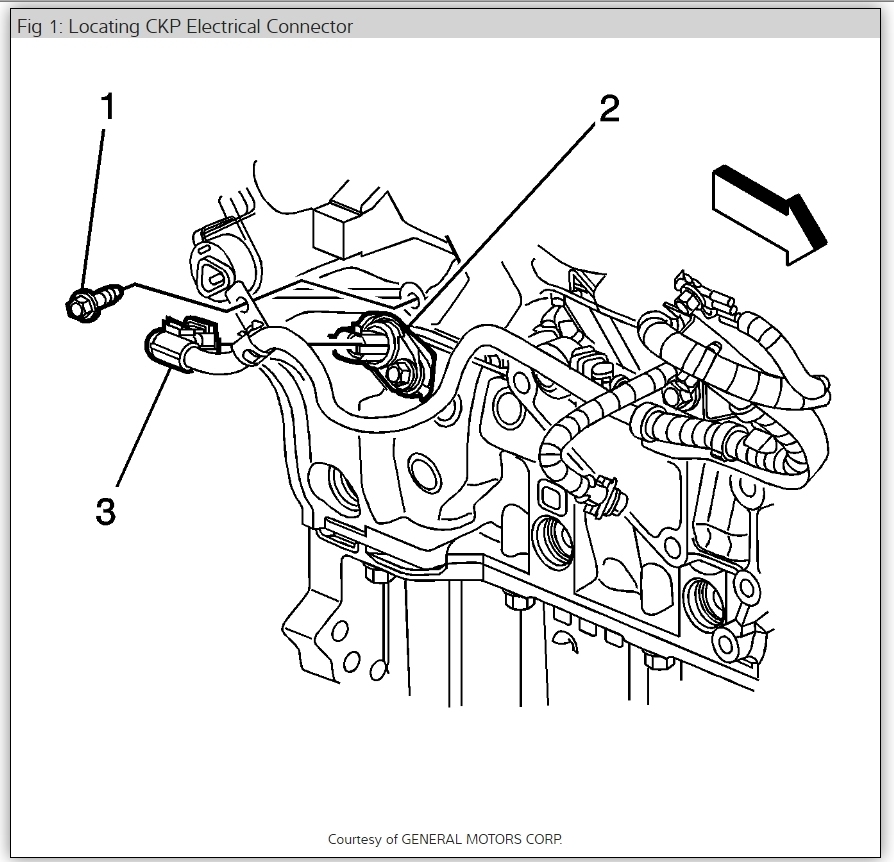 Fig 1: Locating CKP Electrical Connector

1

2

3

Courtesy of GENERAL MOTORS CORP.