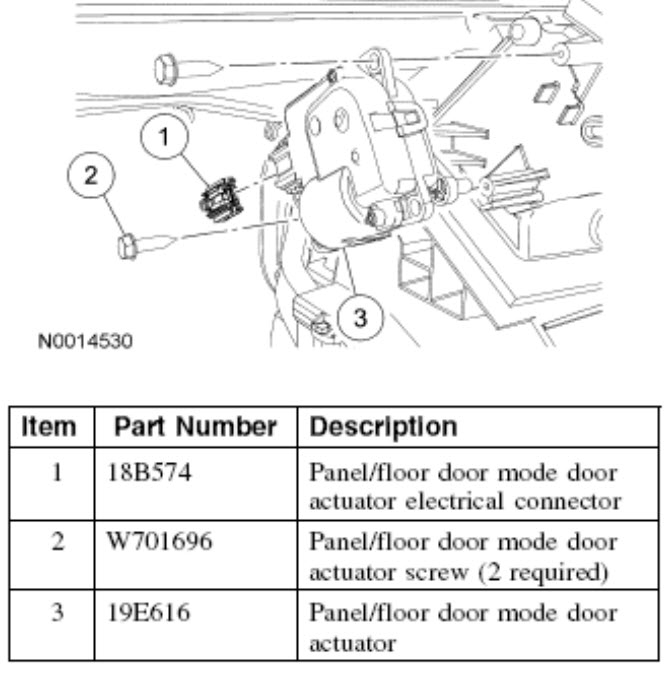 1
2
3
N0014530

| Item | Part Number | Description |
|---|---|---|
| 1 | 18B574 | Panel/floor door mode door actuator electrical connector |
| 2 | W701696 | Panel/floor door mode door actuator screw (2 required) |
| 3 | 19E616 | Panel/floor door mode door actuator |