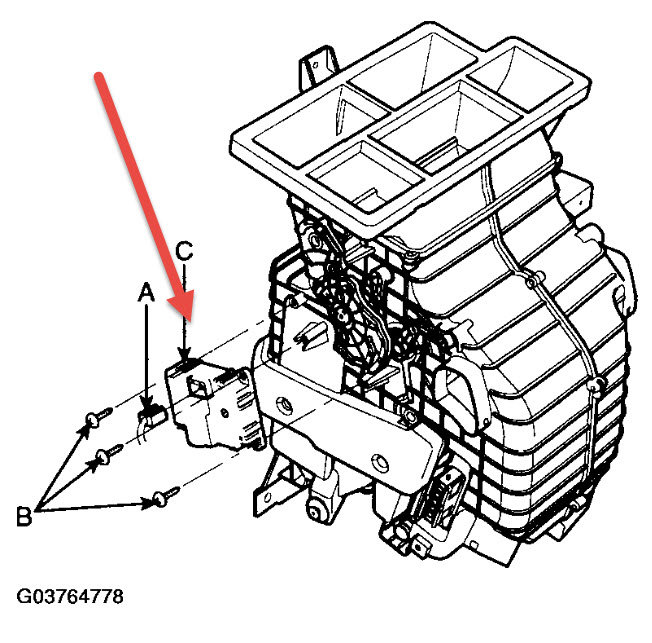 C
A
B
G03764778