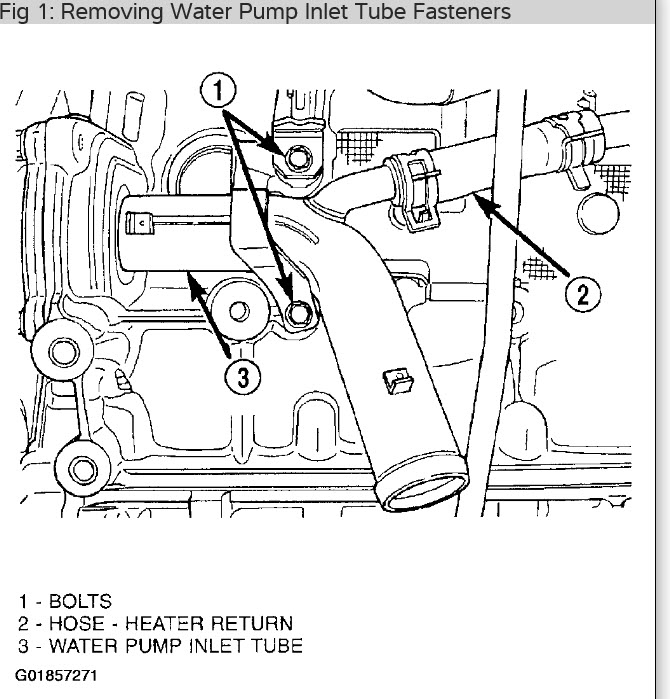 Fig 1: Removing Water Pump Inlet Tube Fasteners

1

2

3

1 - BOLTS
2 - HOSE - HEATER RETURN
3 - WATER PUMP INLET TUBE

G01857271