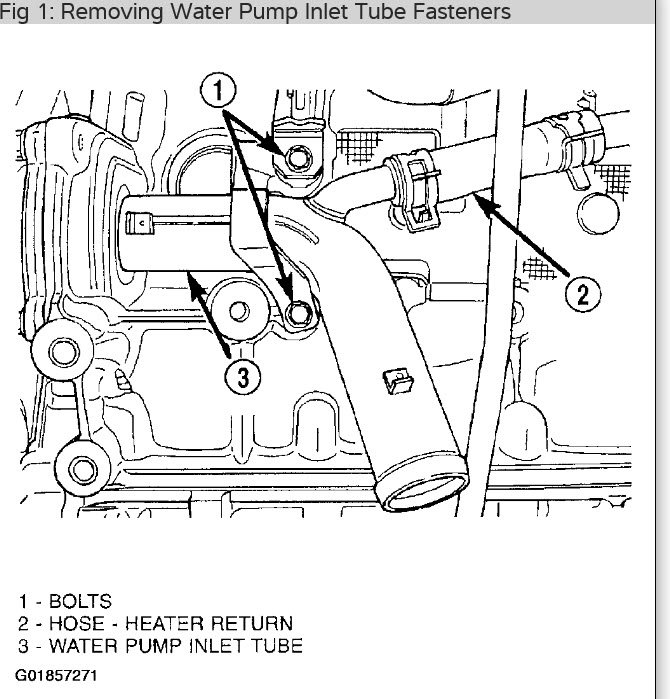 Fig 1: Removing Water Pump Inlet Tube Fasteners

1

2

3

1 - BOLTS
2 - HOSE - HEATER RETURN
3 - WATER PUMP INLET TUBE

G01857271