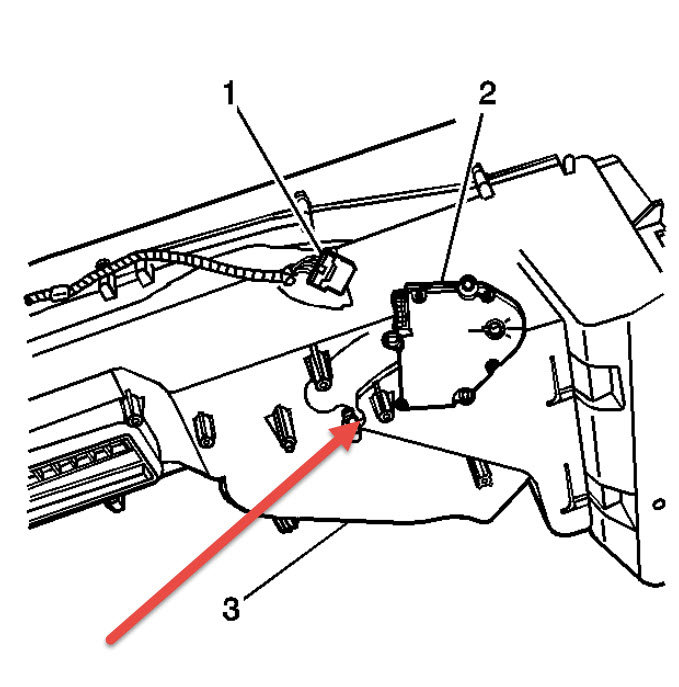 1
2
3