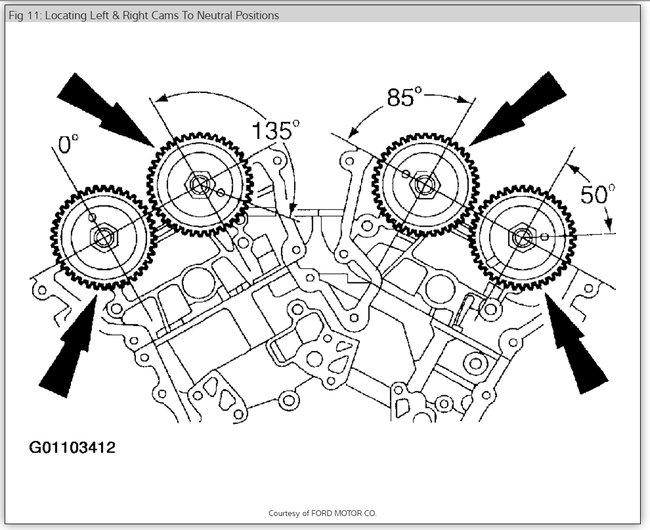 Fig 11: Locating Left & Right Cams To Neutral Positions

0°

135°

85°

50°

G01103412

Courtesy of FORD MOTOR CO.