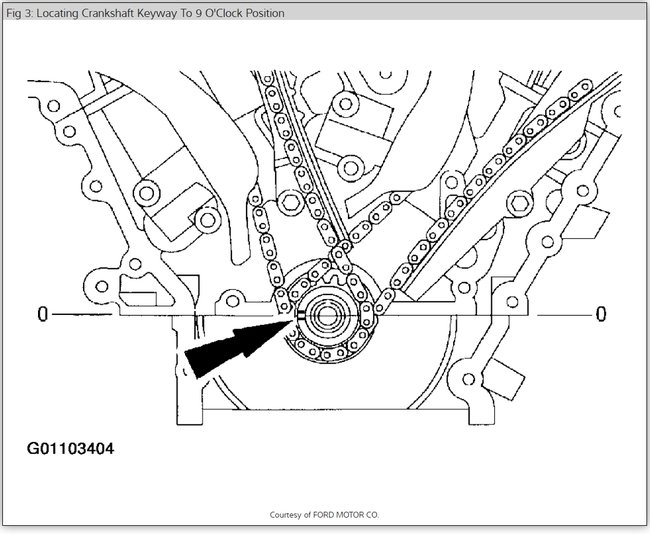 Fig 3: Locating Crankshaft Keyway To 9 O'Clock Position

0

0

G01103404

Courtesy of FORD MOTOR CO.