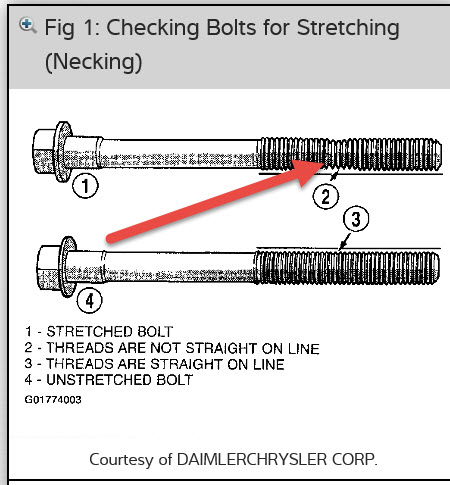 Fig 1: Checking Bolts for Stretching (Necking)

1

2

3

4

1 - STRETCHED BOLT
2 - THREADS ARE NOT STRAIGHT ON LINE
3 - THREADS ARE STRAIGHT ON LINE
4 - UNSTRETCHED BOLT
G01774003

Courtesy of DAIMLERCHRYSLER CORP.