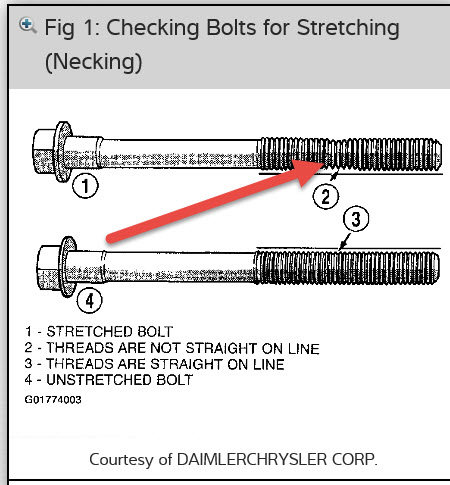 Fig 1: Checking Bolts for Stretching (Necking)

1

2

3

4

1 - STRETCHED BOLT
2 - THREADS ARE NOT STRAIGHT ON LINE
3 - THREADS ARE STRAIGHT ON LINE
4 - UNSTRETCHED BOLT
G01774003

Courtesy of DAIMLERCHRYSLER CORP.