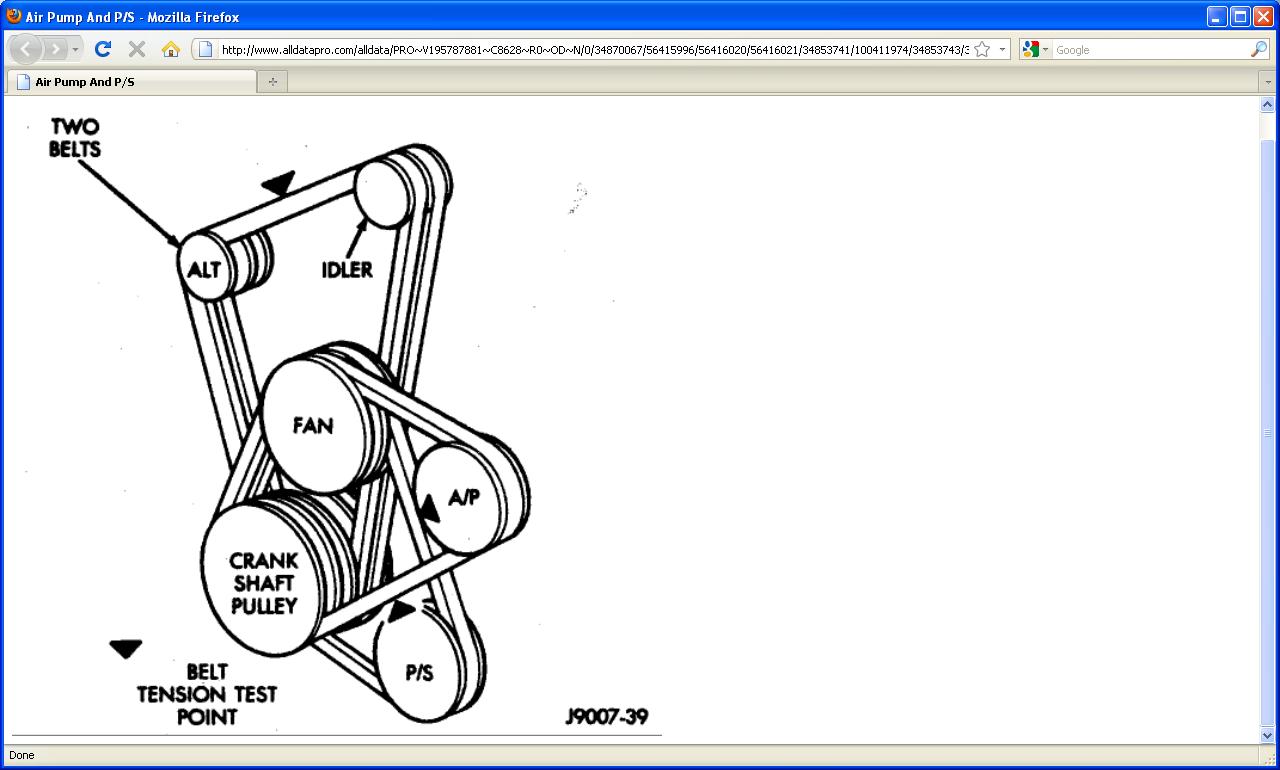 Air Pump And P/S - Mozilla Firefox

http://www.alldatapro.com/alldata/PRO~V195787881~C8628~R0~OD~N/0/34870067/56415996/56416020/56416021/34853741/100411974/34853743/3

Google

Air Pump And P/S

TWO BELTS

ALT

IDLER

FAN

A/P

CRANK SHAFT PULLEY

P/S

BELT TENSION TEST POINT

J9007-39

Done