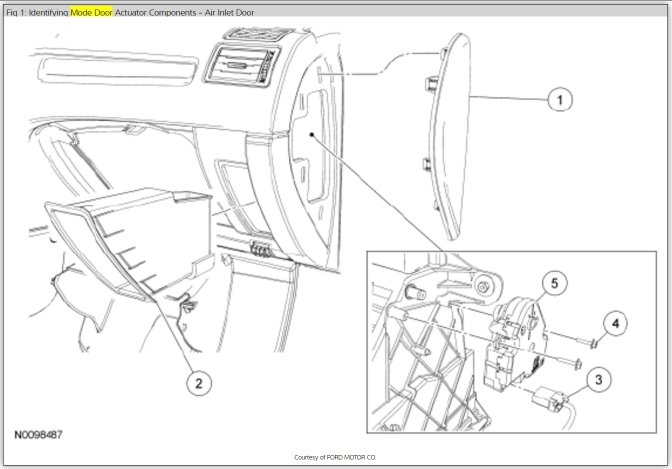 Fig 1: Identifying Mode Door Actuator Components - Air Inlet Door

1

5

4

3

2

N0098487

Courtesy of FORD MOTOR CO.