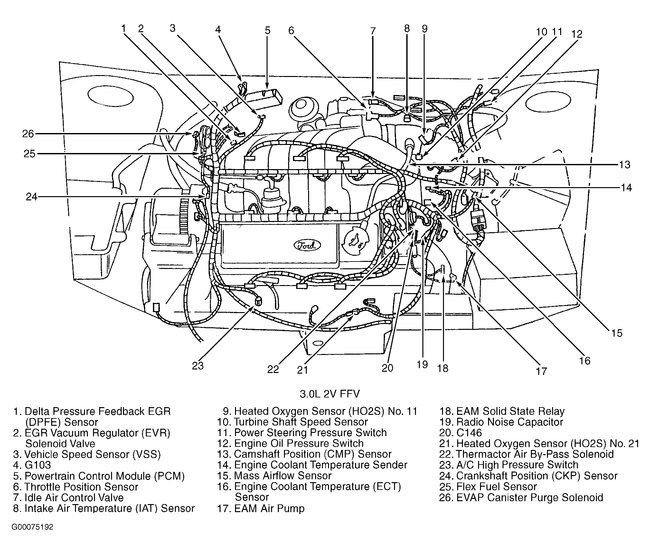 1 2 3 4 5 6 7 8 9 10 11 12

26
25
24

13
14

Ford

15
16
17
18
19
20
21
22
23

3.0L 2V FFV

1. Delta Pressure Feedback EGR (DPFE) Sensor
2. EGR Vacuum Regulator (EVR) Solenoid Valve
3. Vehicle Speed Sensor (VSS)
4. G103
5. Powertrain Control Module (PCM)
6. Throttle Position Sensor
7. Idle Air Control Valve
8. Intake Air Temperature (IAT) Sensor

9. Heated Oxygen Sensor (HO2S) No. 11
10. Turbine Shaft Speed Sensor
11. Power Steering Pressure Switch
12. Engine Oil Pressure Switch
13. Camshaft Position (CMP) Sensor
14. Engine Coolant Temperature Sender
15. Mass Airflow Sensor
16. Engine Coolant Temperature (ECT) Sensor
17. EAM Air Pump

18. EAM Solid State Relay
19. Radio Noise Capacitor
20. C146
21. Heated Oxygen Sensor (HO2S) No. 21
22. Thermactor Air By-Pass Solenoid
23. A/C High Pressure Switch
24. Crankshaft Position (CKP) Sensor
25. Flex Fuel Sensor
26. EVAP Canister Purge Solenoid

G00075192