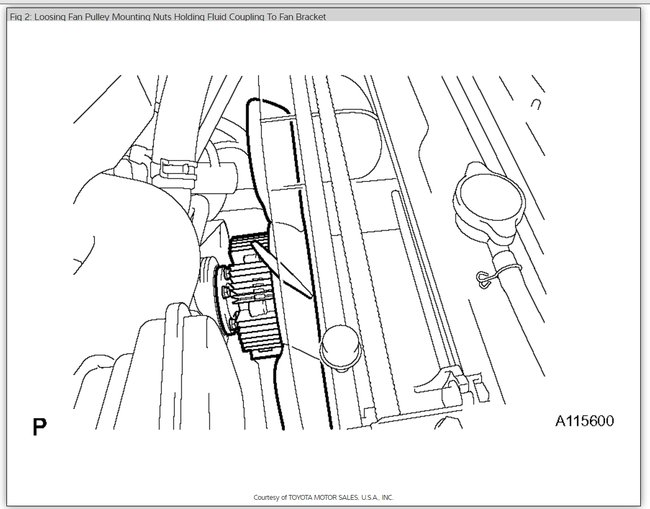 Fig 2: Loosing Fan Pulley Mounting Nuts Holding Fluid Coupling To Fan Bracket

P

A115600

Courtesy of TOYOTA MOTOR SALES, U.S.A., INC.