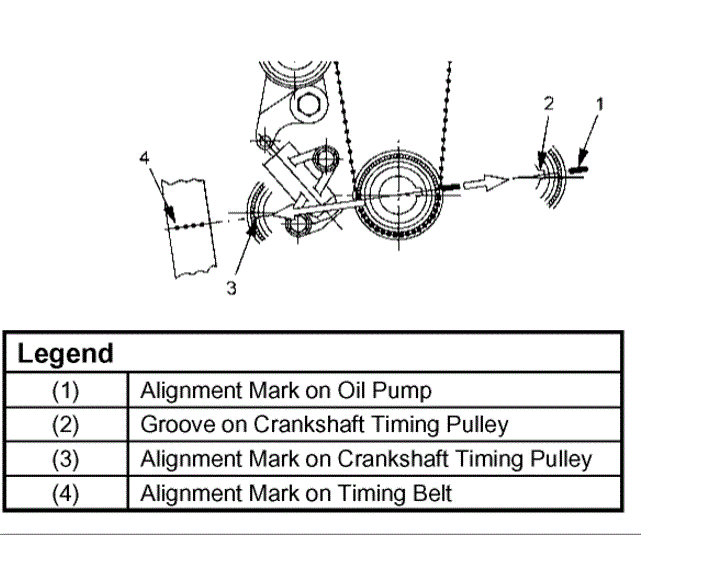 2
1
4
3

| Legend | |
|---|---|
| (1) | Alignment Mark on Oil Pump |
| (2) | Groove on Crankshaft Timing Pulley |
| (3) | Alignment Mark on Crankshaft Timing Pulley |
| (4) | Alignment Mark on Timing Belt |