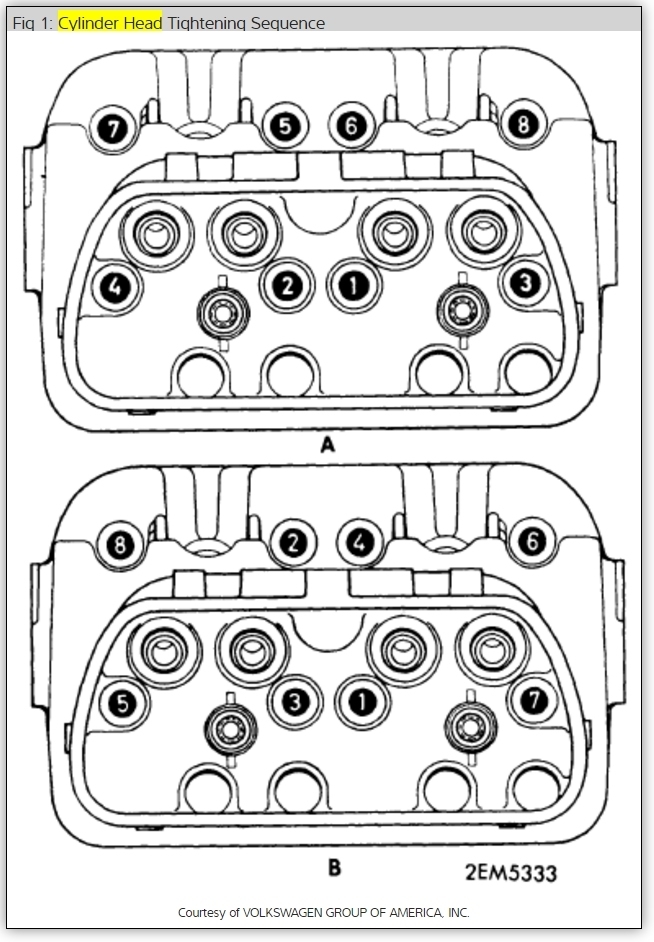 Fig 1: Cylinder Head Tightening Sequence

7 5 6 8
4 2 1 3

A

8 2 4 6
5 3 1 7

B

2EM5333

Courtesy of VOLKSWAGEN GROUP OF AMERICA, INC.