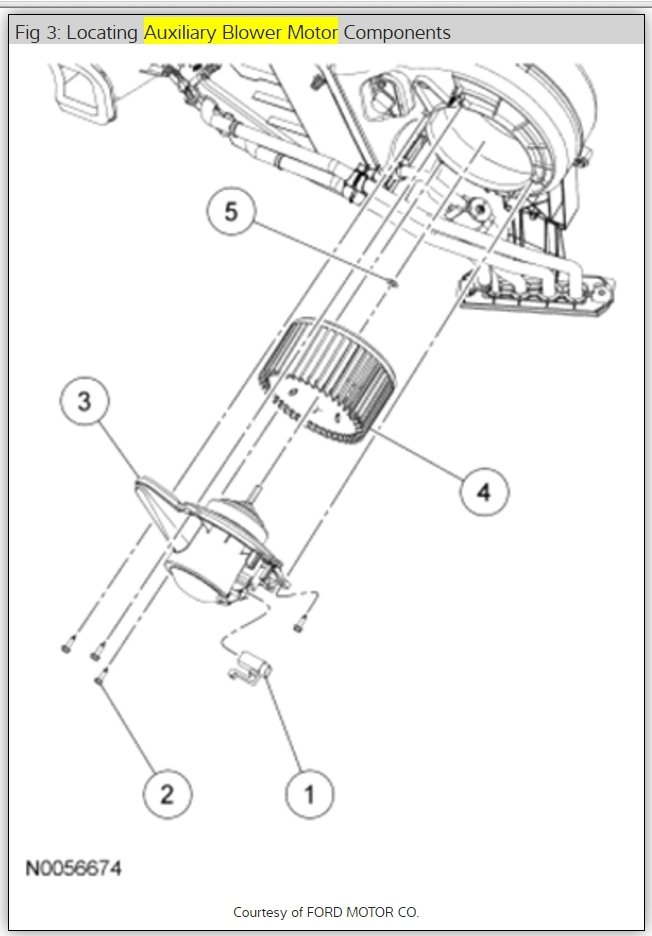 Fig 3: Locating Auxiliary Blower Motor Components

5

3

4

2

1

N0056674

Courtesy of FORD MOTOR CO.