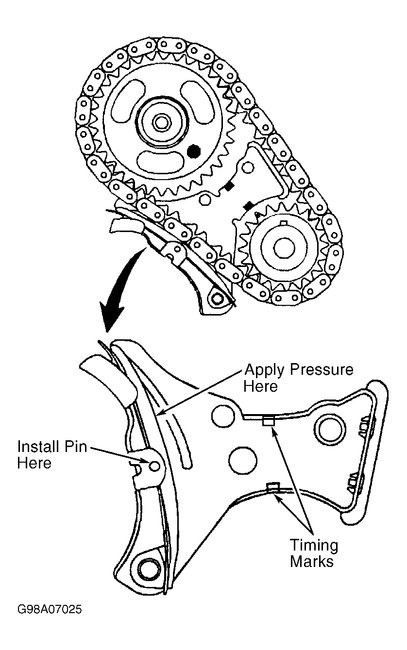 Apply Pressure Here

Install Pin Here

Timing Marks

G98A07025