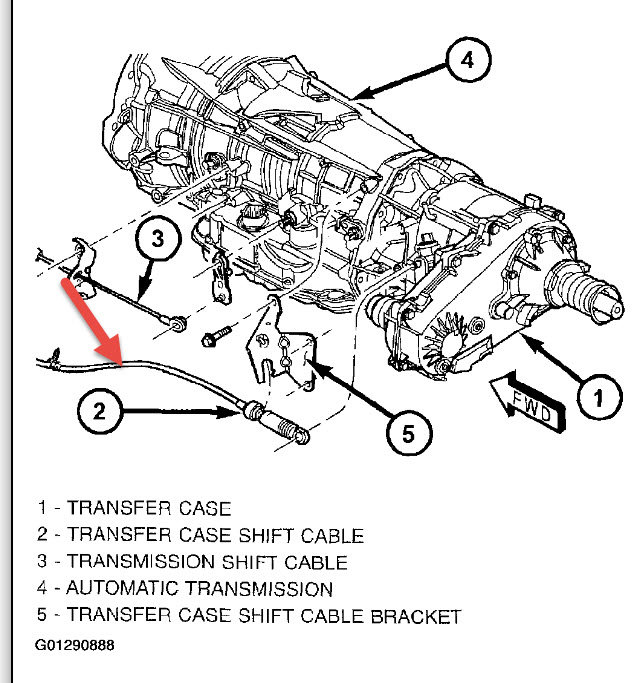 4

3

2

5

FWD

1

1 - TRANSFER CASE
2 - TRANSFER CASE SHIFT CABLE
3 - TRANSMISSION SHIFT CABLE
4 - AUTOMATIC TRANSMISSION
5 - TRANSFER CASE SHIFT CABLE BRACKET

G01290888