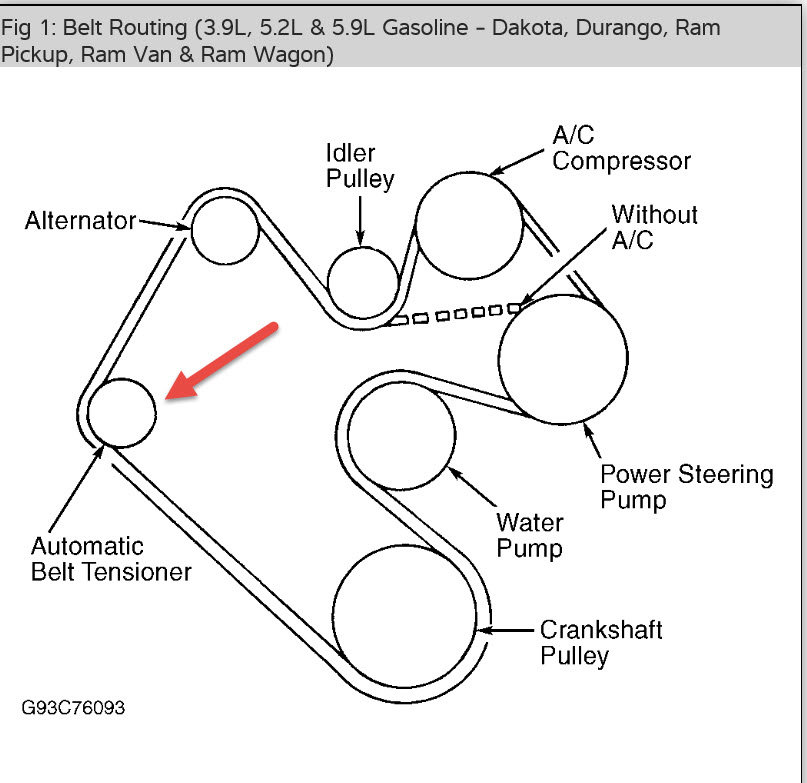 Fig 1: Belt Routing (3.9L, 5.2L & 5.9L Gasoline - Dakota, Durango, Ram Pickup, Ram Van & Ram Wagon)

Idler Pulley

A/C Compressor

Alternator

Without A/C

Power Steering Pump

Water Pump

Automatic Belt Tensioner

Crankshaft Pulley

G93C76093