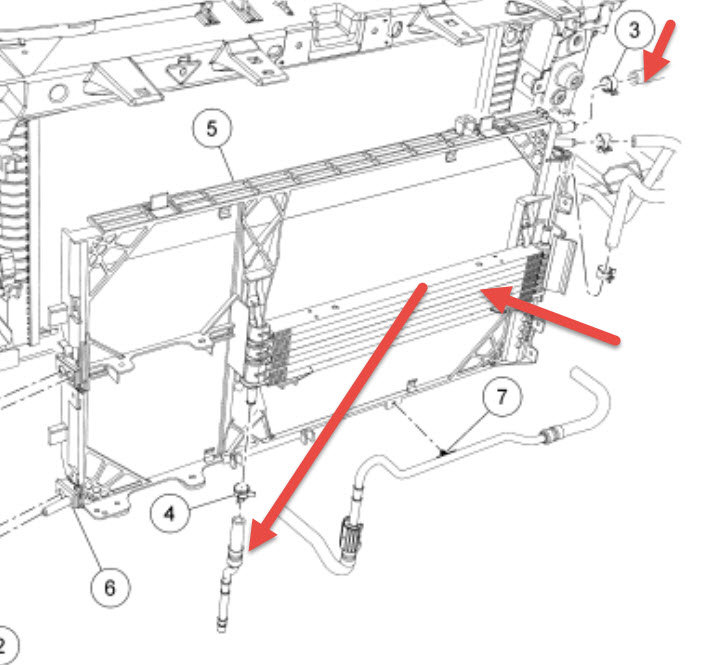 3
5
7
4
6
2