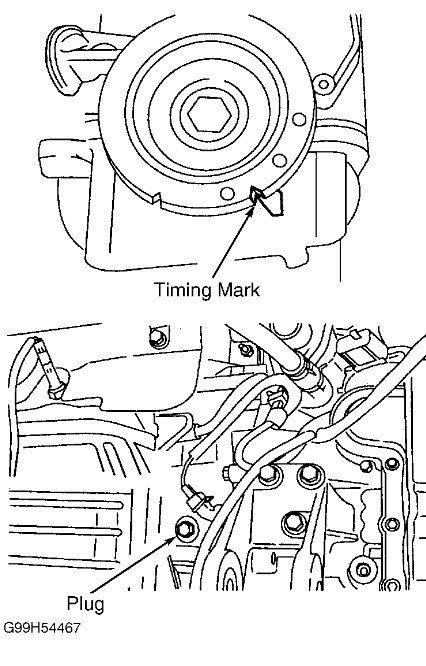 Timing Mark

Plug

G99H54467