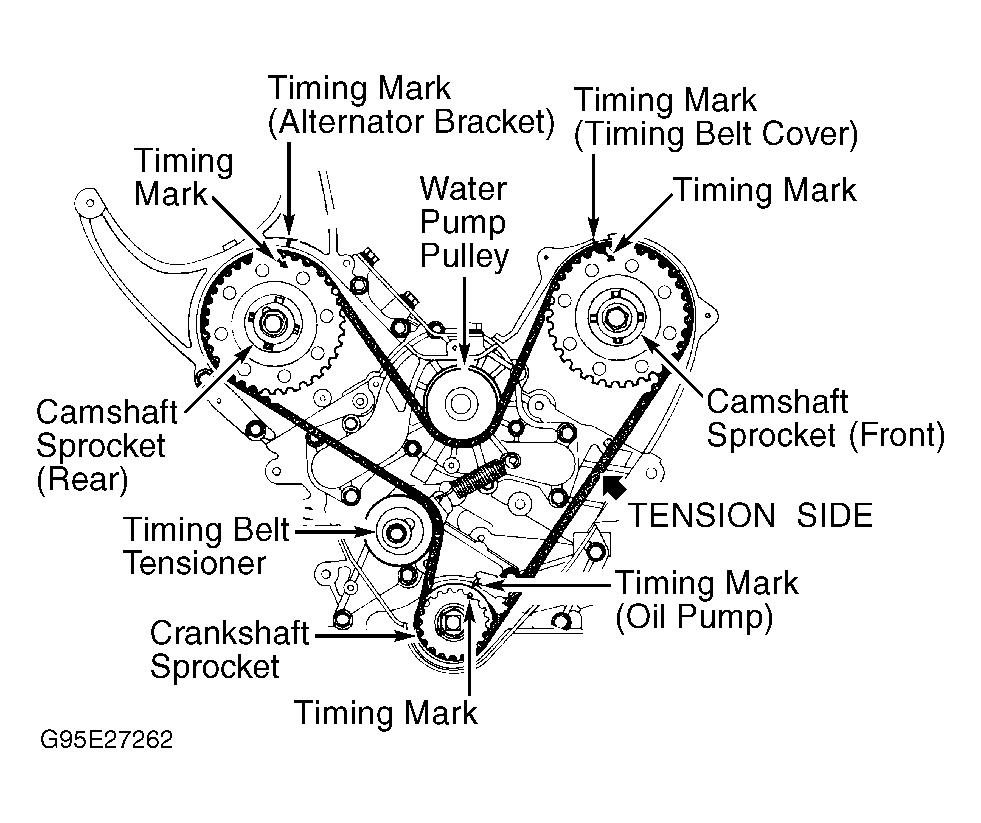 Timing Mark (Alternator Bracket)

Timing Mark (Timing Belt Cover)

Timing Mark

Water Pump Pulley

Timing Mark

Camshaft Sprocket (Rear)

Camshaft Sprocket (Front)

TENSION SIDE

Timing Belt Tensioner

Timing Mark (Oil Pump)

Crankshaft Sprocket

Timing Mark

G95E27262