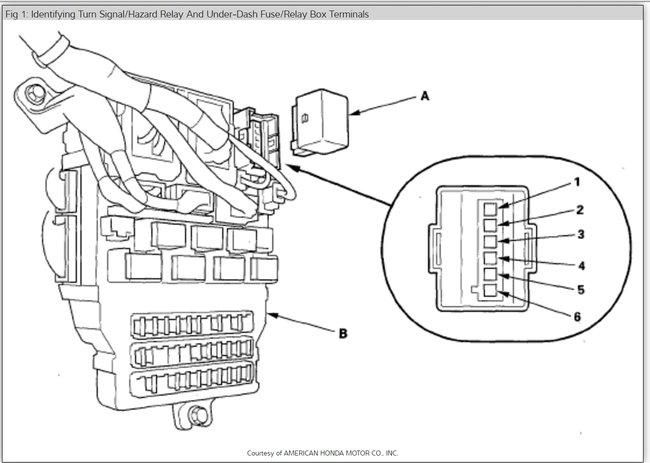 Fig 1: Identifying Turn Signal/Hazard Relay And Under-Dash Fuse/Relay Box Terminals

A

1
2
3
4
5
6

B

Courtesy of AMERICAN HONDA MOTOR CO., INC.