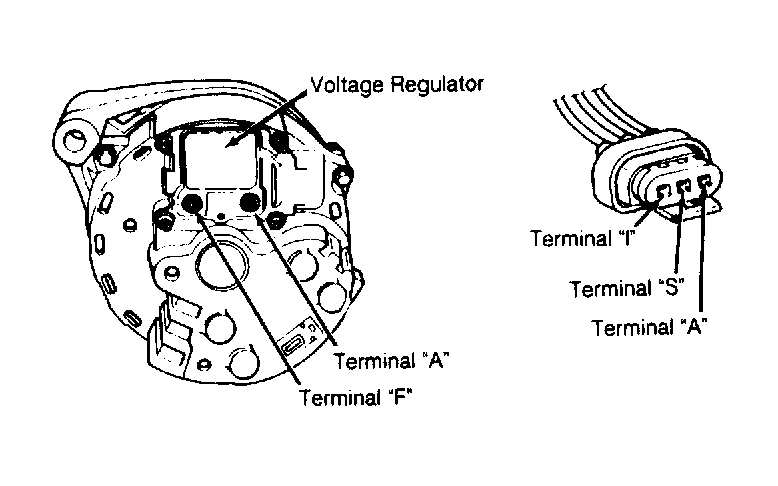 Voltage Regulator

Terminal "A"

Terminal "F"

Terminal "I"

Terminal "S"

Terminal "A"