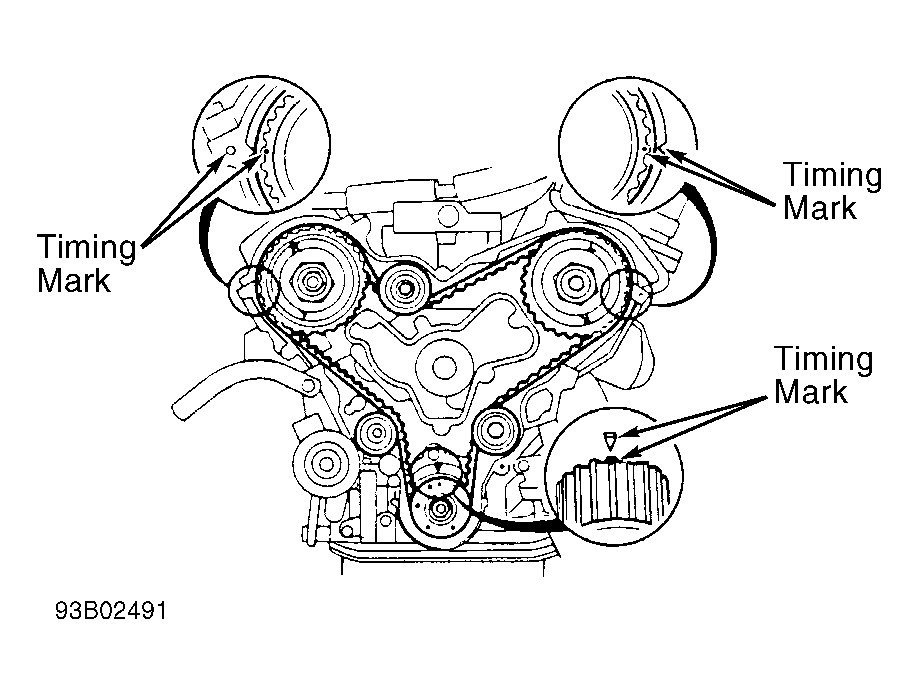 Timing Mark

Timing Mark

Timing Mark

93B02491