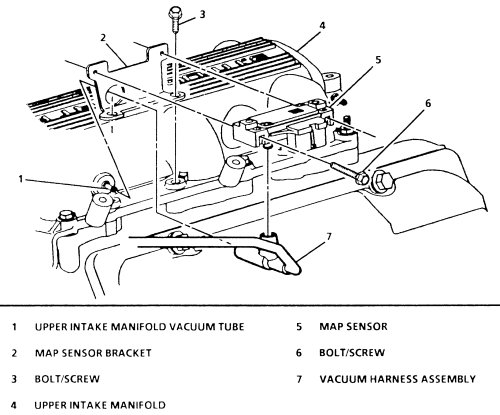 3
2
4
5
6
1
7

1 UPPER INTAKE MANIFOLD VACUUM TUBE
2 MAP SENSOR BRACKET
3 BOLT/SCREW
4 UPPER INTAKE MANIFOLD
5 MAP SENSOR
6 BOLT/SCREW
7 VACUUM HARNESS ASSEMBLY