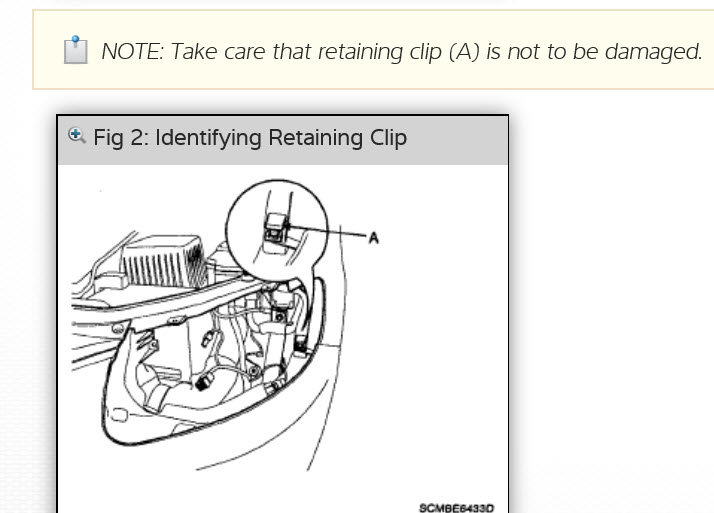 NOTE: Take care that retaining clip (A) is not to be damaged.

Fig 2: Identifying Retaining Clip

A

SCMBE6433D