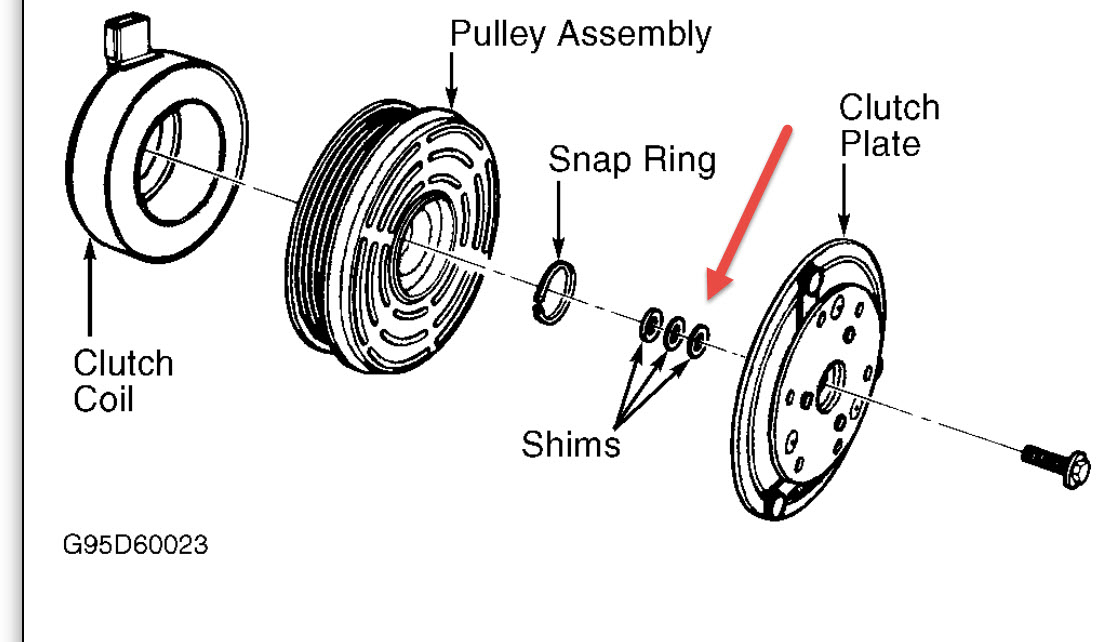 Pulley Assembly

Clutch Plate

Snap Ring

Clutch Coil

Shims

G95D60023