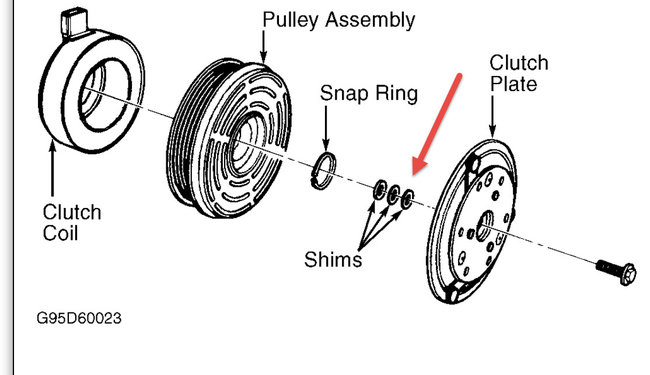 Pulley Assembly

Clutch Plate

Snap Ring

Clutch Coil

Shims

G95D60023