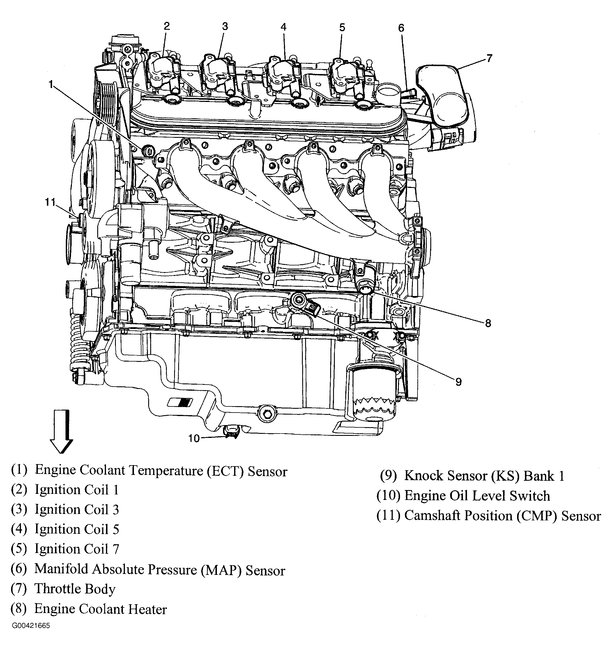 2
3
4
5
6
7
1
11
8
9
10

(1) Engine Coolant Temperature (ECT) Sensor
(2) Ignition Coil 1
(3) Ignition Coil 3
(4) Ignition Coil 5
(5) Ignition Coil 7
(6) Manifold Absolute Pressure (MAP) Sensor
(7) Throttle Body
(8) Engine Coolant Heater

(9) Knock Sensor (KS) Bank 1
(10) Engine Oil Level Switch
(11) Camshaft Position (CMP) Sensor

G00421665