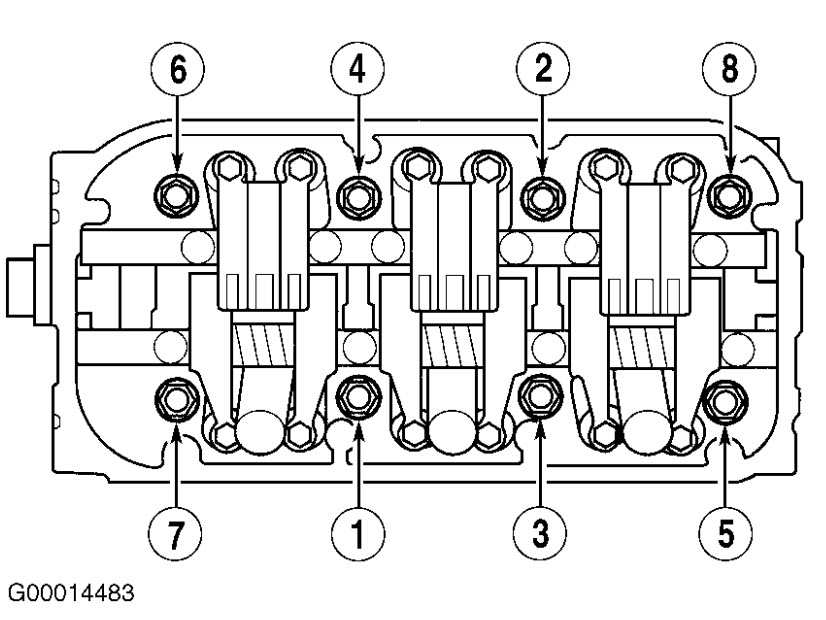 6
4
2
8
7
1
3
5
G00014483