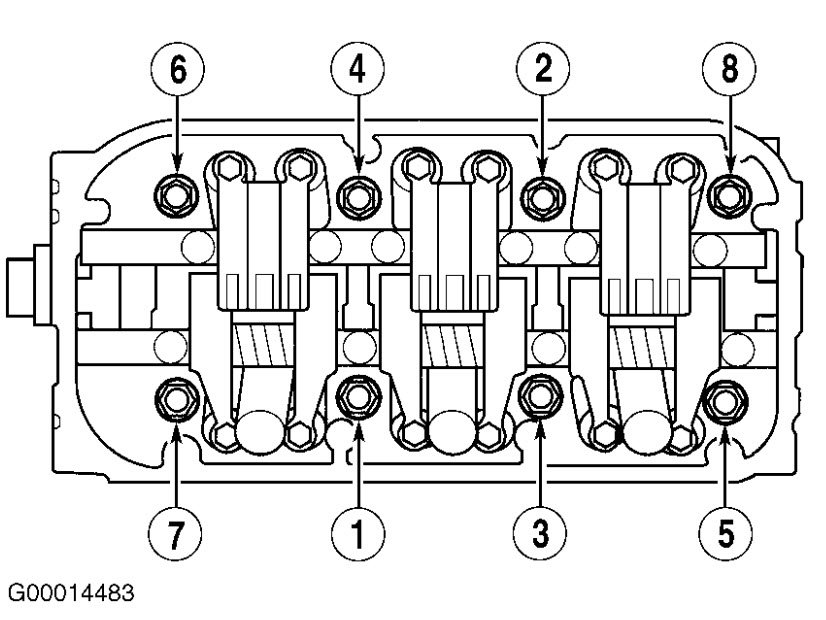 6
4
2
8
7
1
3
5
G00014483