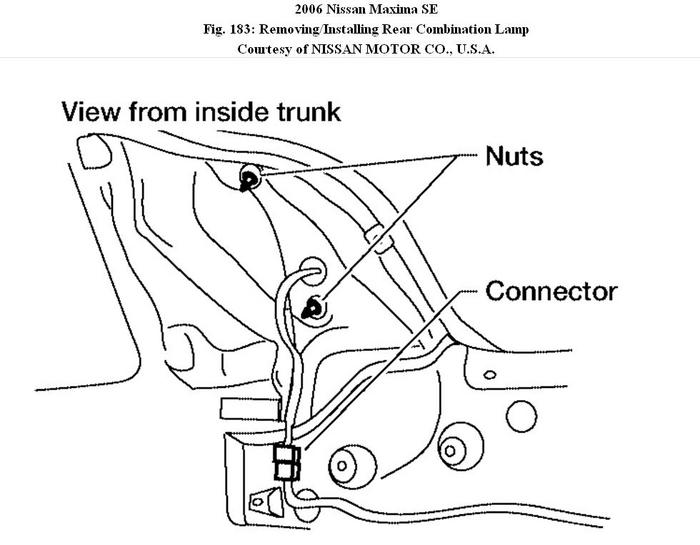 2006 Nissan Maxima SE
Fig. 183: Removing/Installing Rear Combination Lamp
Courtesy of NISSAN MOTOR CO., U.S.A.

View from inside trunk

Nuts

Connector