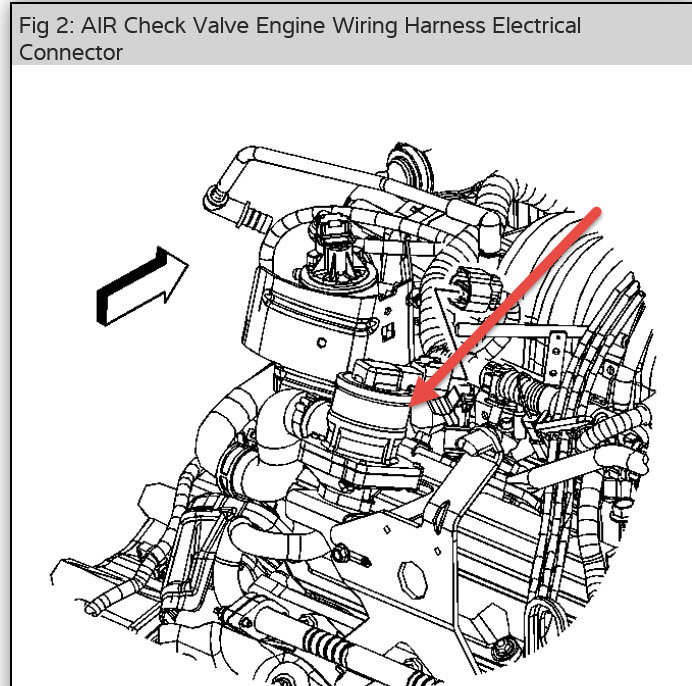 Fig 2: AIR Check Valve Engine Wiring Harness Electrical Connector