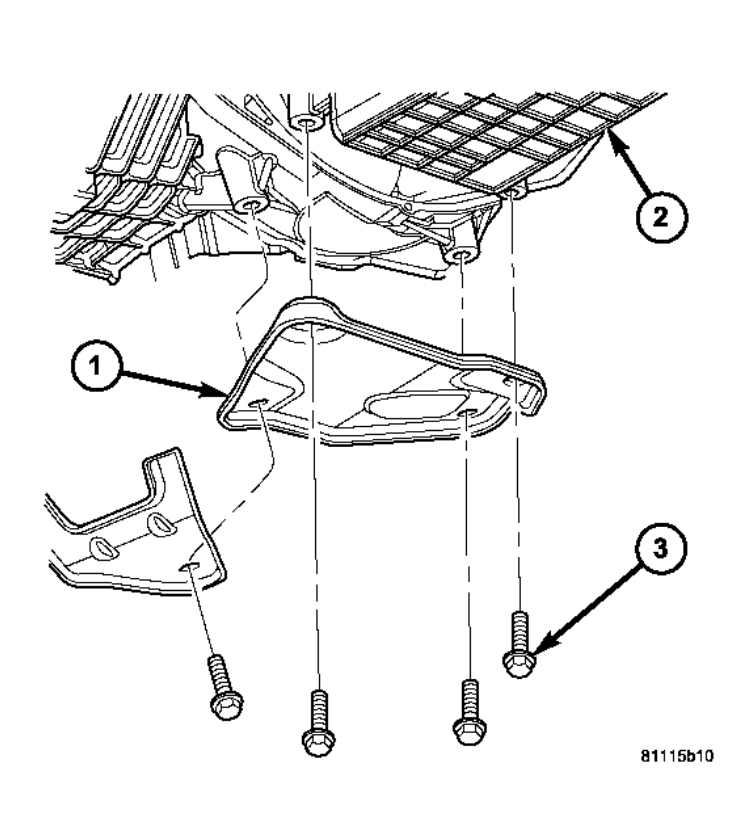 2

1

3

81115b10