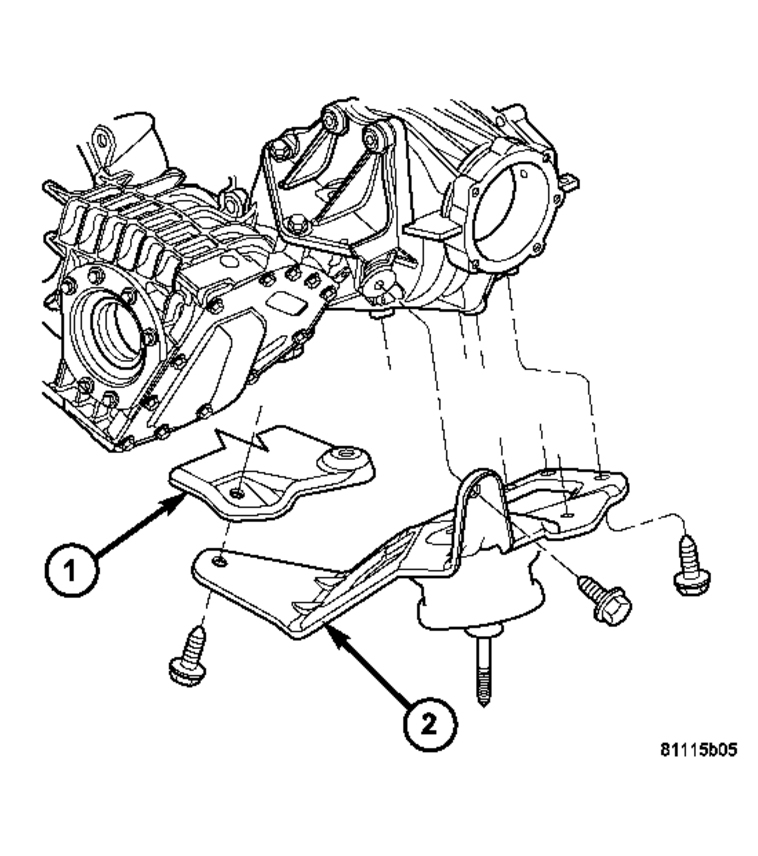 1

2

81115b05