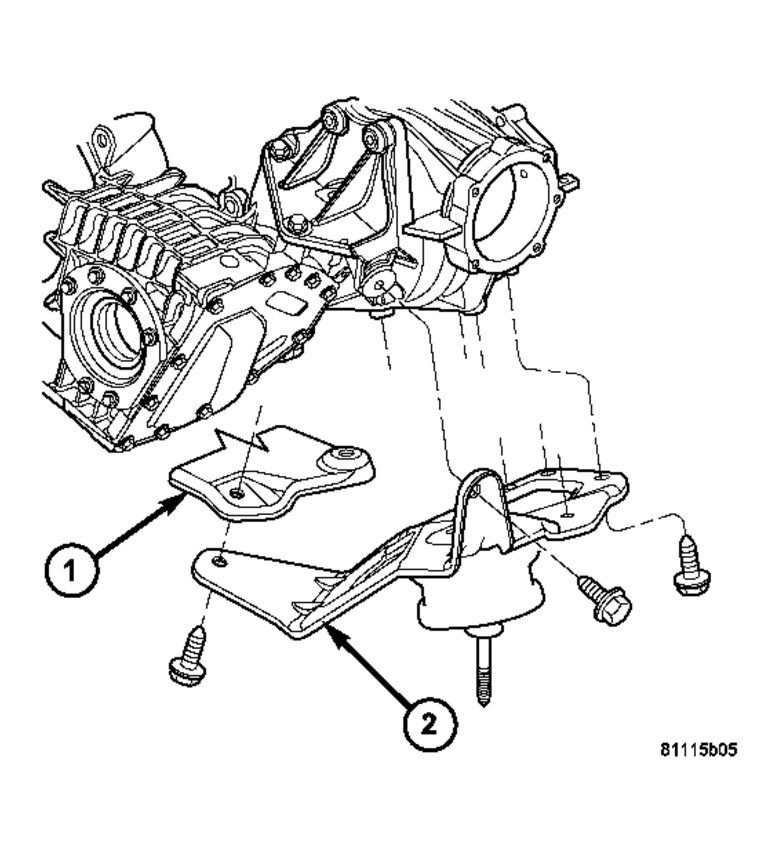 1

2

81115b05